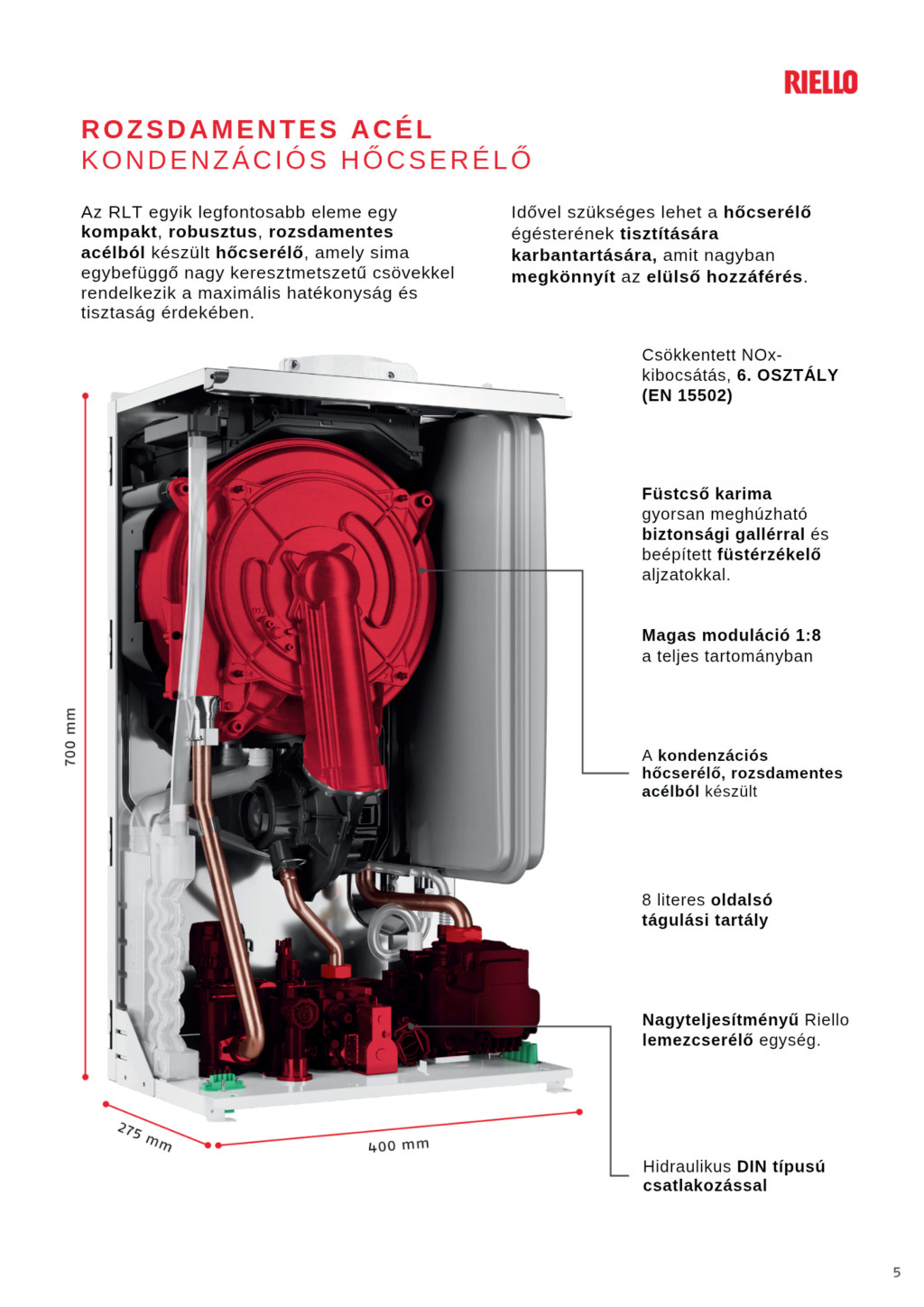 RIELLO

ROZSDAMENTES ACÉL
KONDENZÁCIÓS HŐCSERÉLŐ

Az RLT egyik legfontosabb eleme egy kompakt, robusztus, rozsdamentes acélból készült hőcserélő, amely sima egybefüggő nagy keresztmetszetű csövekkel rendelkezik a maximális hatékonyság és tisztaság érdekében.

Idővel szükséges lehet a hőcserélő égésterének tisztítására karbantartására, amit nagyban megkönnyít az elülső hozzáférés.

Csökkentett NOx-kibocsátás, 6. OSZTÁLY (EN 15502)

Füstcső karima gyorsan meghúzható biztonsági gallérral és beépített füstérzékelő aljzatokkal.

Magas moduláció 1:8 a teljes tartományban

A kondenzációs hőcserélő, rozsdamentes acélból készült

8 literes oldalsó tágulási tartály

Nagyteljesítményű Riello lemezcserélő egység.

Hidraulikus DIN típusú csatlakozással

700 mm

275 mm

400 mm

5