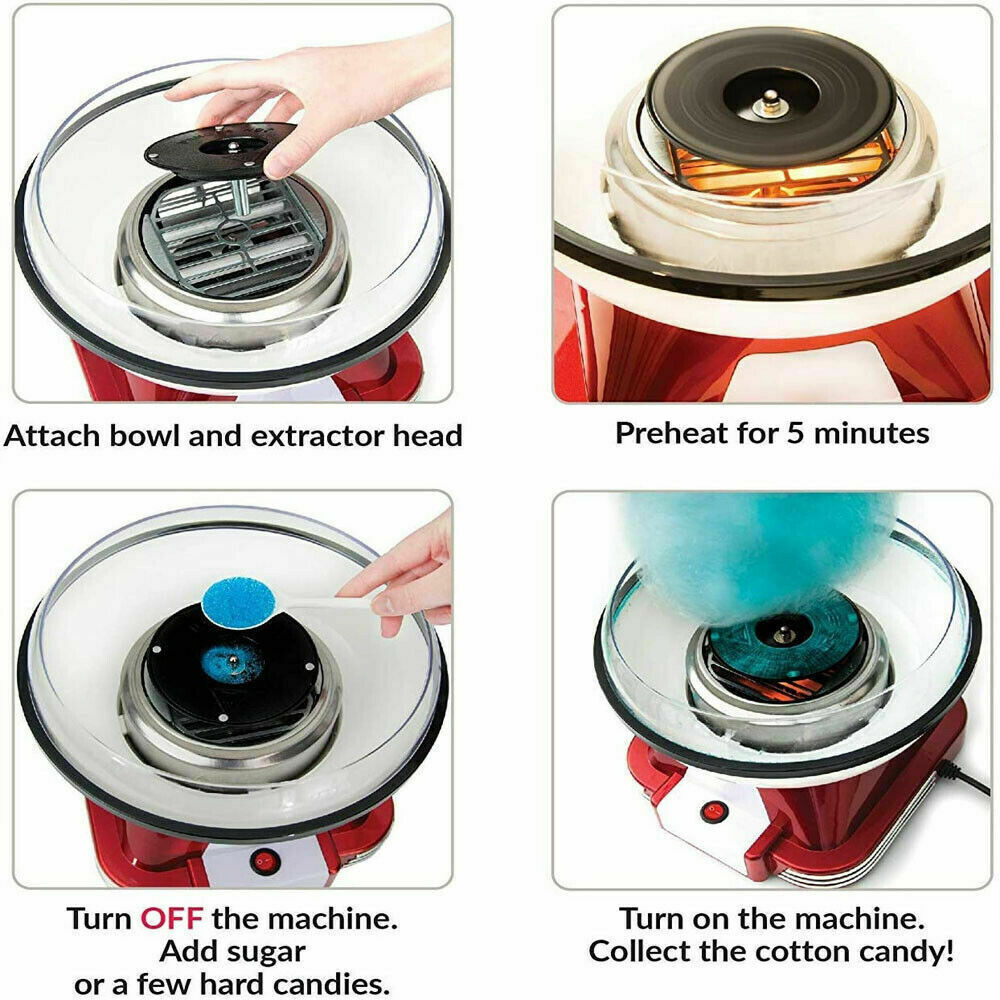 Attach bowl and extractor head

Preheat for 5 minutes

Turn OFF the machine.
Add sugar
or a few hard candies.

Turn on the machine.
Collect the cotton candy!