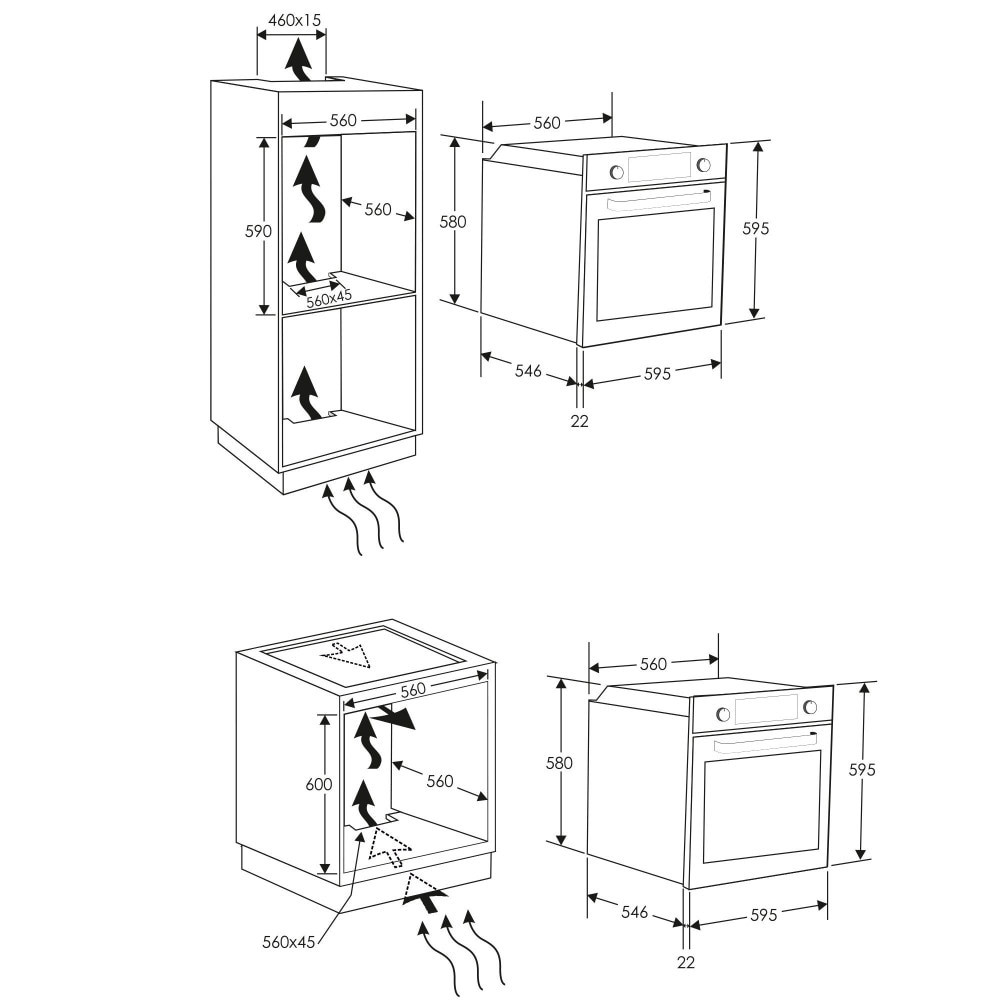 460x15
560
590
560
560x45
560
580
595
546
595
22

560
600
560
560x45
560
580
595
546
595
22