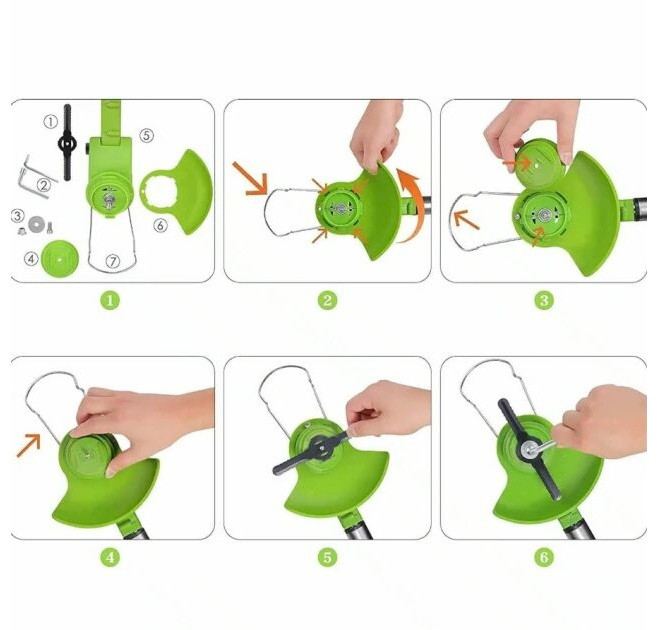 ①
②
③
④
⑤
⑥
⑦

1

2

3

4

5

6